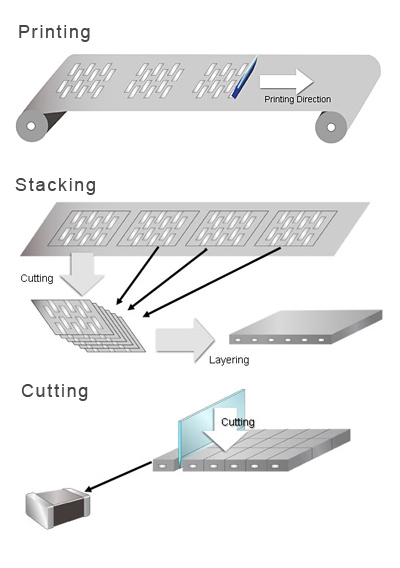 Printing

Printing Direction

Stacking

Cutting

Layering

Cutting

Cutting